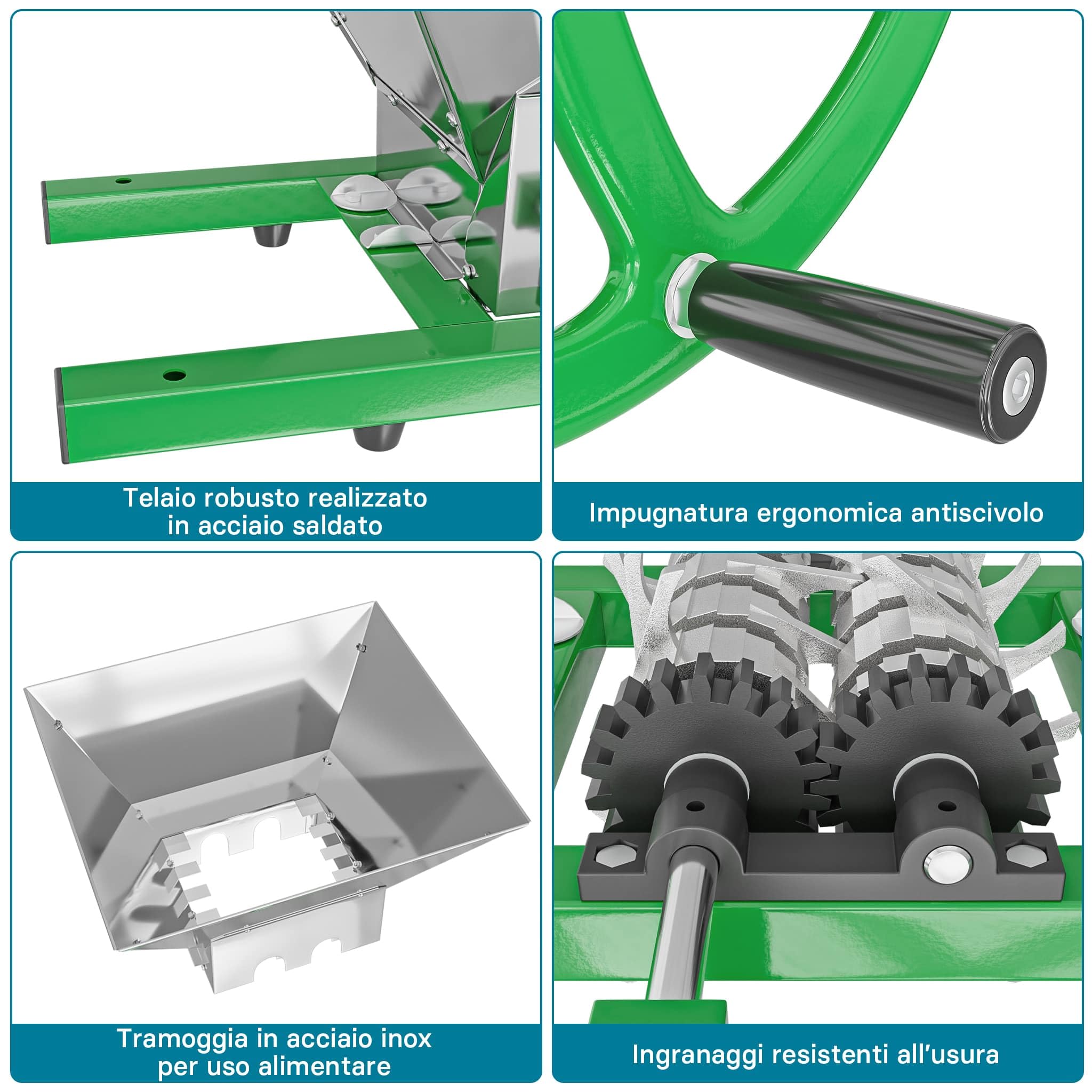 Telaio robusto realizzato in acciaio saldato

Impugnatura ergonomica antiscivolo

Tramoggia in acciaio inox per uso alimentare

Ingranaggi resistenti all'usura